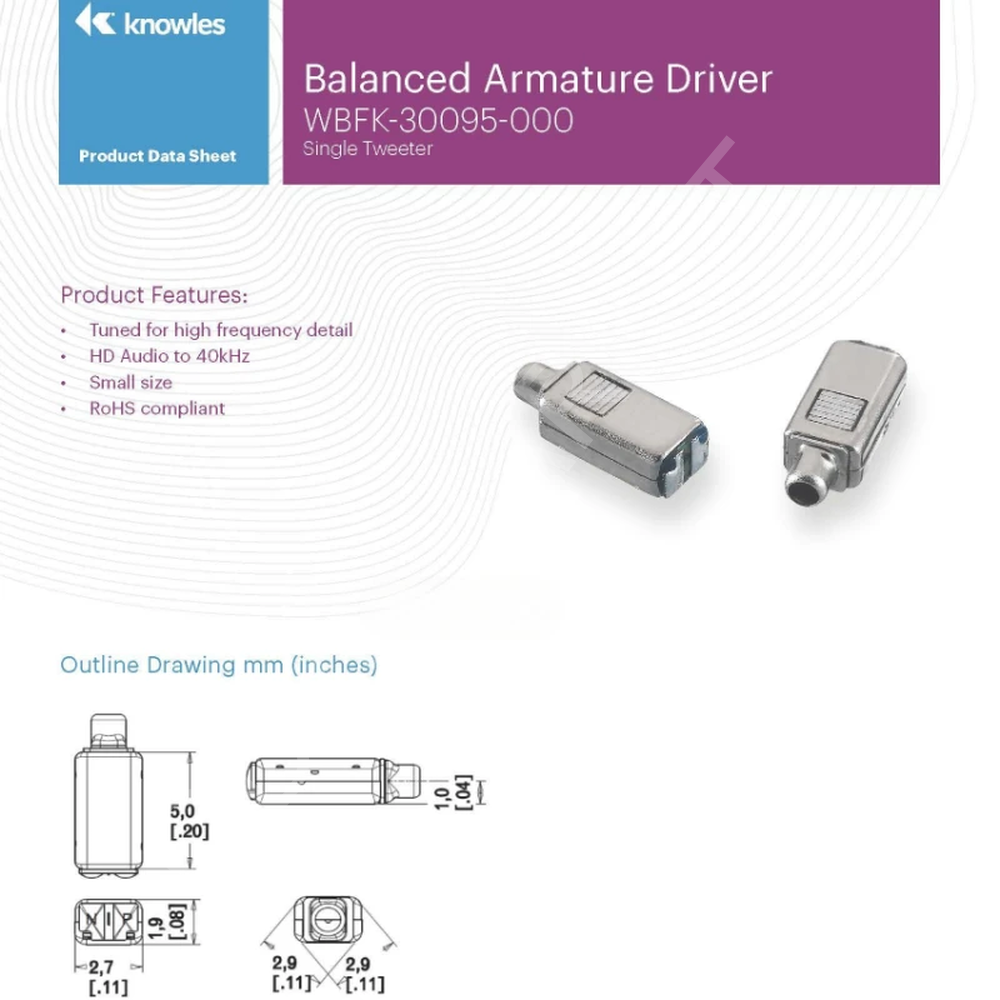 knowles

Product Data Sheet

Balanced Armature Driver
WBFK-30095-000
Single Tweeter

Product Features:
• Tuned for high frequency detail
• HD Audio to 40kHz
• Small size
• RoHS compliant

Outline Drawing mm (inches)

5,0
[.20]

1,0
[.04]

1,9
[.08]

2,7
[.11]

2,9
[.11]

2,9
[.11]