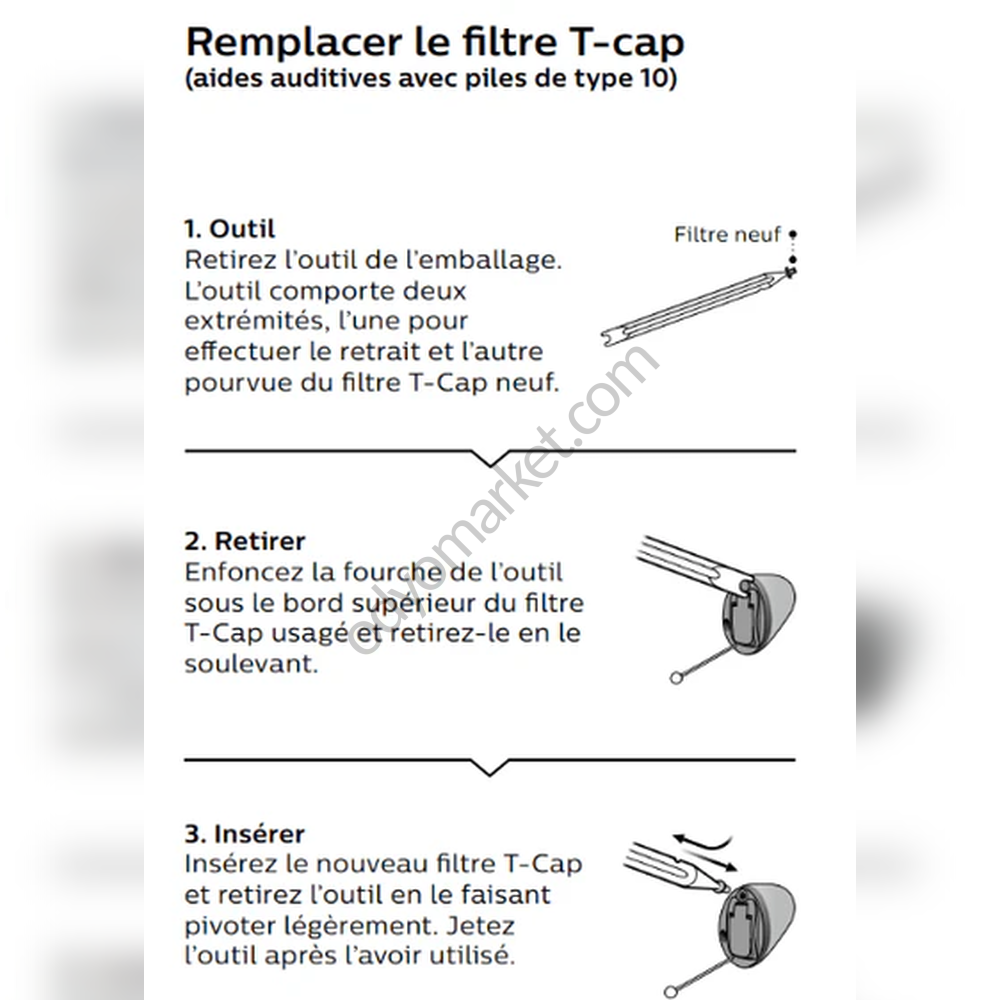 Remplacer le filtre T-cap
(aides auditives avec piles de type 10)

1. Outil
Retirez l'outil de l'emballage. L'outil comporte deux extrémités, l'une pour effectuer le retrait et l'autre pourvue du filtre T-Cap neuf.

Filtre neuf

2. Retirer
Enfoncez la fourche de l'outil sous le bord supérieur du filtre T-Cap usagé et retirez-le en le soulevant.

3. Insérer
Insérez le nouveau filtre T-Cap et retirez l'outil en le faisant pivoter légèrement. Jetez l'outil après l'avoir utilisé.

odyomarket.com